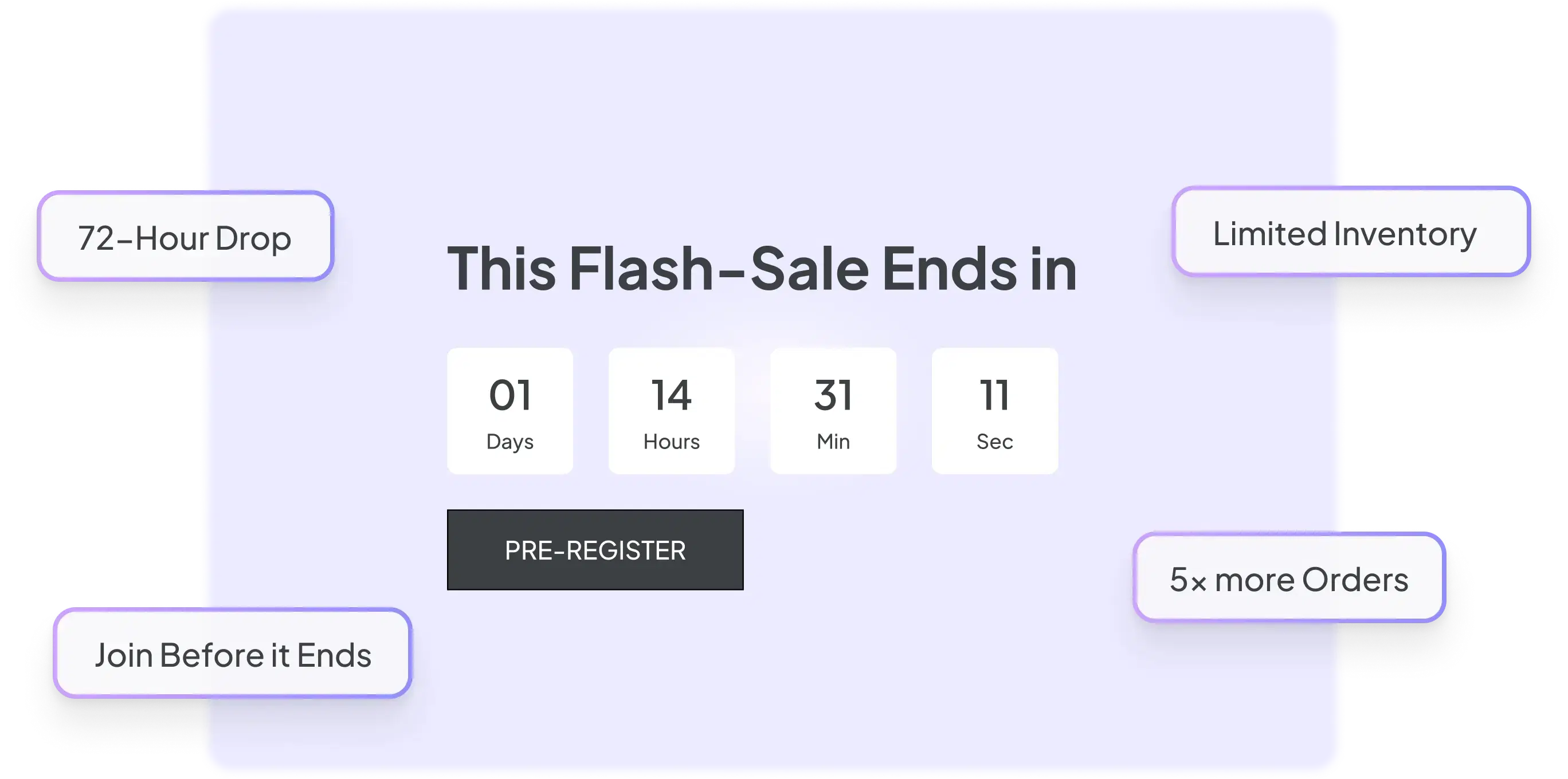 72-Hour Drop

Limited Inventory

This Flash-Sale Ends in

01
Days

14
Hours

31
Min

11
Sec

PRE-REGISTER

5x more Orders

Join Before it Ends